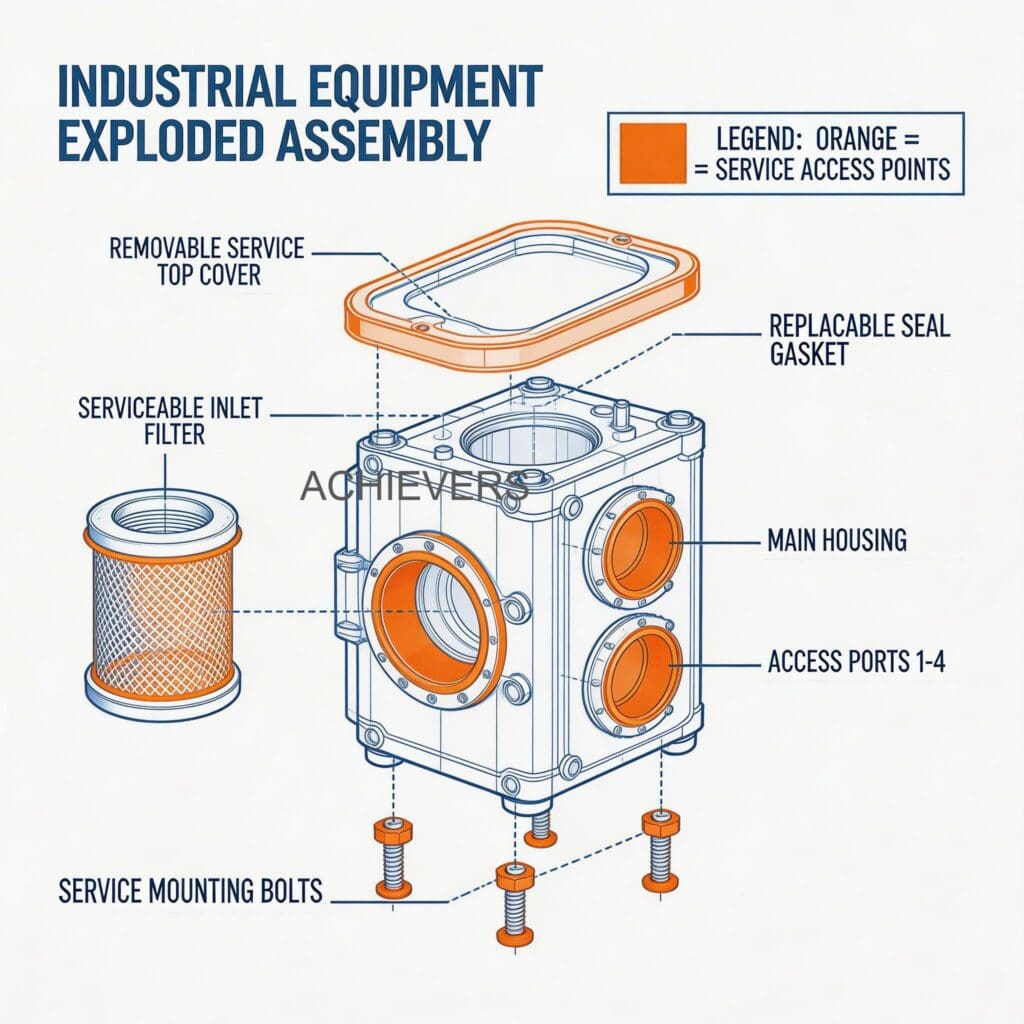 INDUSTRIAL EQUIPMENT EXPLODED ASSEMBLY

LEGEND: ORANGE = = SERVICE ACCESS POINTS

REMOVABLE SERVICE TOP COVER

REPLACABLE SEAL GASKET

SERVICEABLE INLET FILTER

ACHIEVERS

MAIN HOUSING

ACCESS PORTS 1-4

SERVICE MOUNTING BOLTS