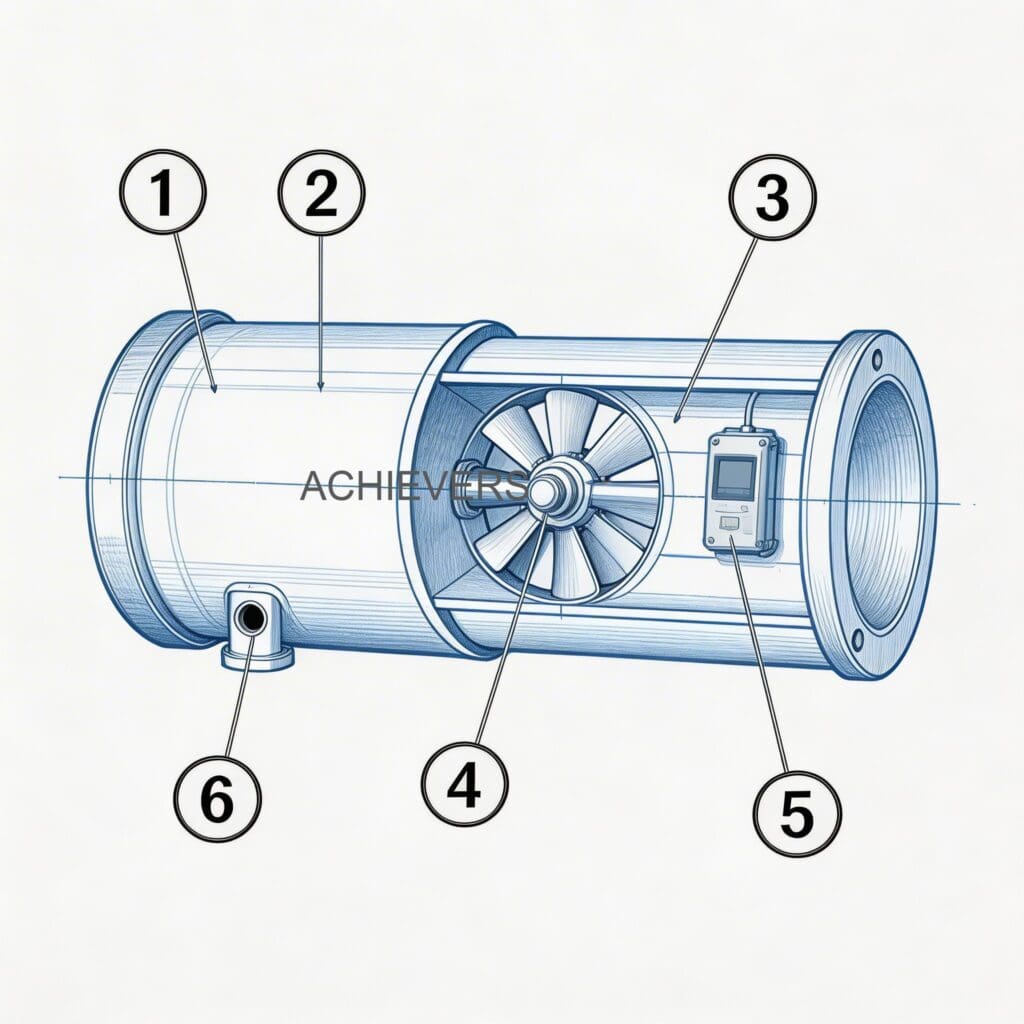 1
2
3
ACHIEVERS
6
4
5